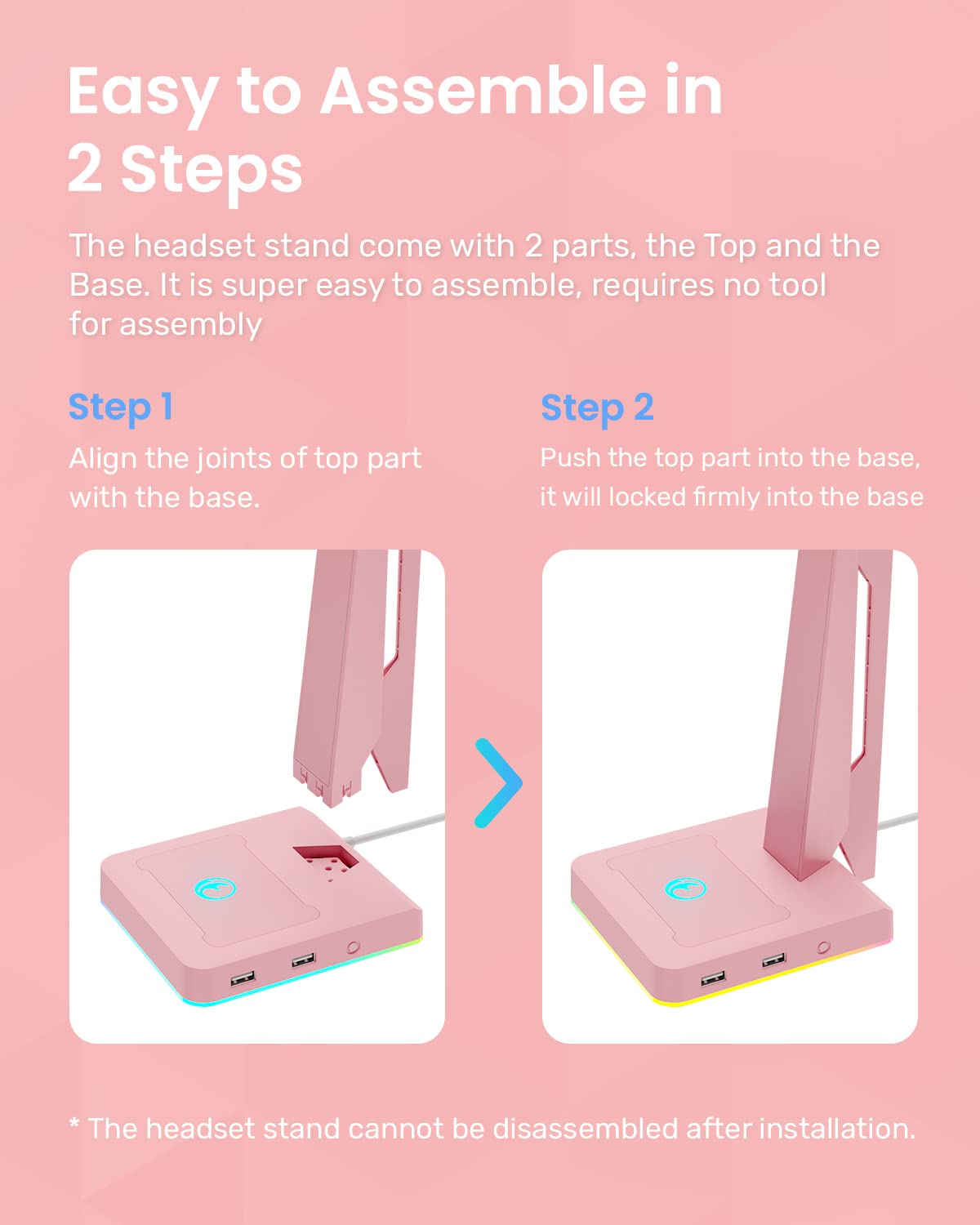 Easy to Assemble in 2 Steps

The headset stand come with 2 parts, the Top and the Base. It is super easy to assemble, requires no tool for assembly

Step 1

Align the joints of top part with the base.

Step 2

Push the top part into the base, it will locked firmly into the base

* The headset stand cannot be disassembled after installation.